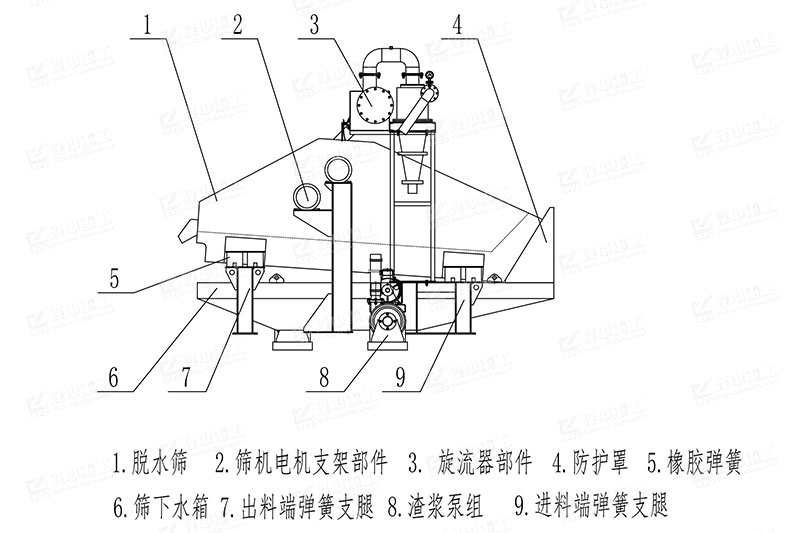 1
2
3
4
5
6
7
8
9

1.脱水筛　2.筛机电机支架部件　3. 旋流器部件　4.防护罩　5.橡胶弹簧

6.筛下水箱 7.出料端弹簧支腿 8.渣浆泵组　9.进料端弹簧支腿